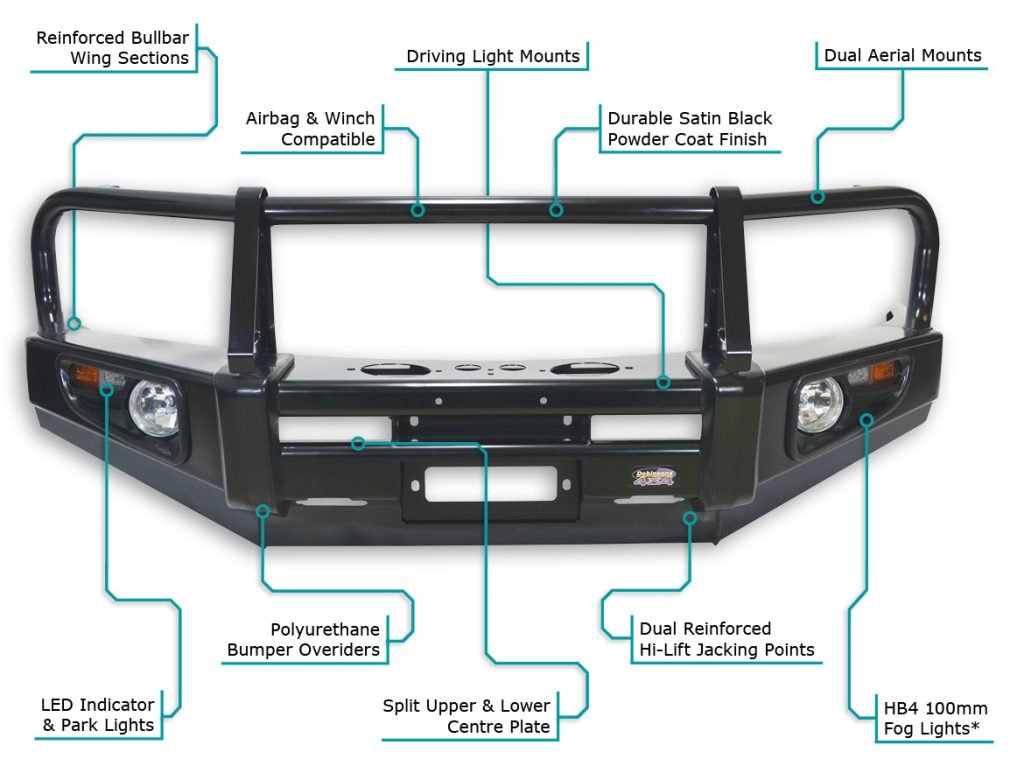 Reinforced Bullbar Wing Sections

Driving Light Mounts

Dual Aerial Mounts

Airbag & Winch Compatible

Durable Satin Black Powder Coat Finish

Robinsons 4x4

Polyurethane Bumper Overiders

Dual Reinforced Hi-Lift Jacking Points

LED Indicator & Park Lights

Split Upper & Lower Centre Plate

HB4 100mm Fog Lights*